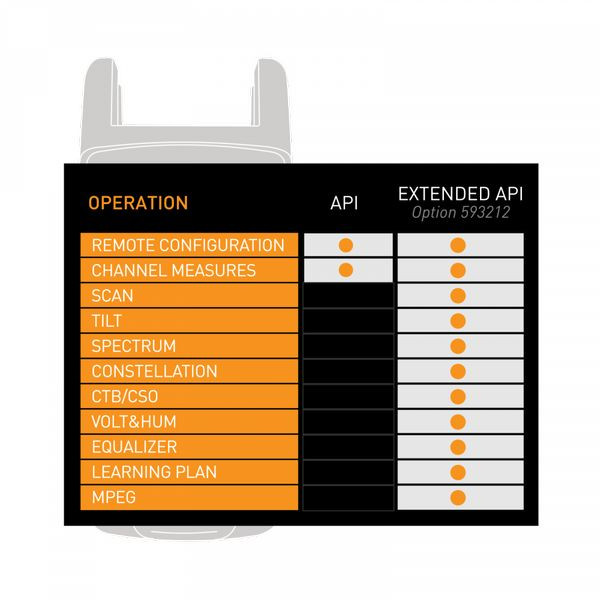 | OPERATION | API | EXTENDED API Option 593212 |
|---|---|---|
| REMOTE CONFIGURATION | ● | ● |
| CHANNEL MEASURES | ● | ● |
| SCAN | | ● |
| TILT | | ● |
| SPECTRUM | | ● |
| CONSTELLATION | | ● |
| CTB/CSO | | ● |
| VOLT&HUM | | ● |
| EQUALIZER | | ● |
| LEARNING PLAN | | ● |
| MPEG | | ● |