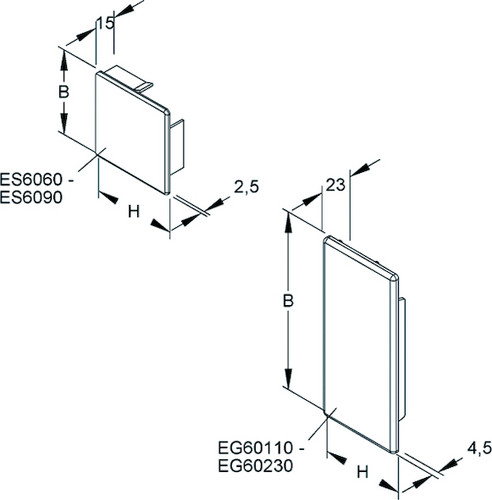 15
B
ES6060 -
ES6090
H
2,5
23
B
EG60110 -
EG60230
H
4,5