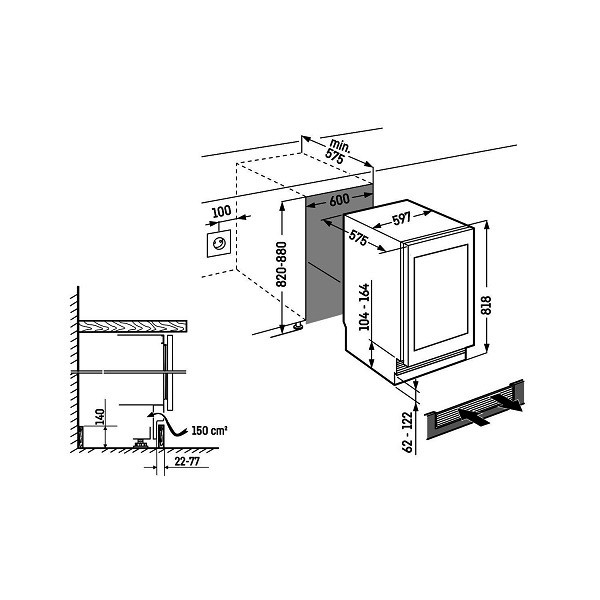 min.
575
600
100
597
575
820-880
104 - 164
818
62 - 122
140
150 cm²
22-77