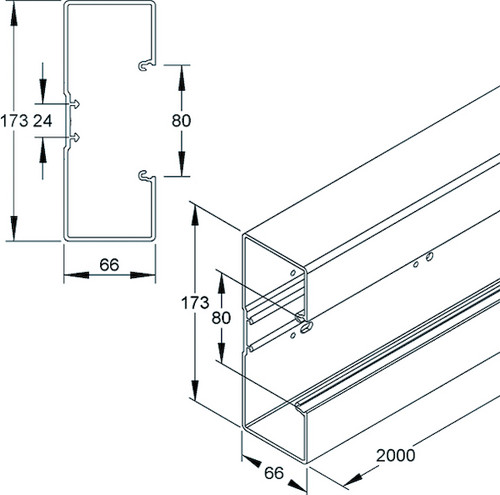 173 24

80

66

173

80

66

2000